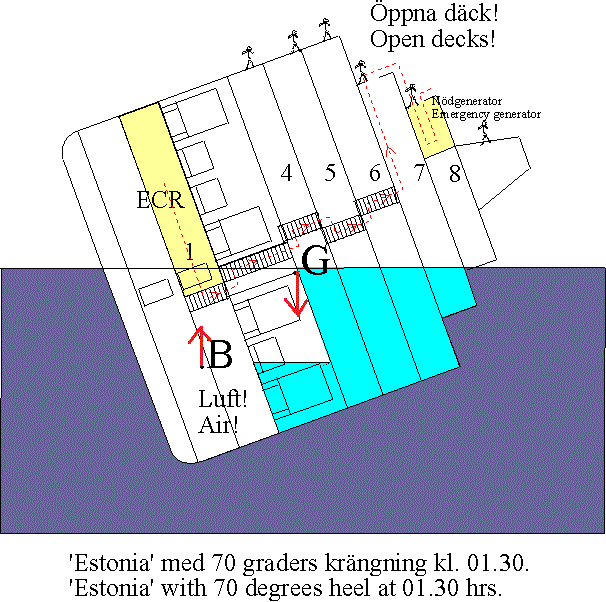 Öppna däck!
Open decks!

Nödgenerator
Emergency generator

4 5 6 7 8

ECR

1

G

B

Luft!
Air!

'Estonia' med 70 graders krängning kl. 01.30.
'Estonia' with 70 degrees heel at 01.30 hrs.