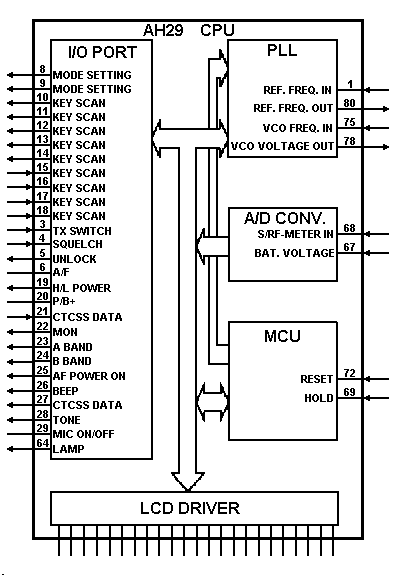 AH29 CPU

I/O PORT

8 MODE SETTING
9 MODE SETTING
10 KEY SCAN
11 KEY SCAN
12 KEY SCAN
13 KEY SCAN
14 KEY SCAN
15 KEY SCAN
16 KEY SCAN
17 KEY SCAN
18 KEY SCAN
3 TX SWITCH
4 SQUELCH
5 UNLOCK
6 A/F
19 H/L POWER
20 P/B+
21 CTCSS DATA
22 MON
23 A BAND
24 B BAND
25 AF POWER ON
26 BEEP
27 CTCSS DATA
28 TONE
29 MIC ON/OFF
64 LAMP

PLL

REF. FREQ. IN 1
REF. FREQ. OUT 80
VCO FREQ. IN 75
VCO VOLTAGE OUT 78

A/D CONV.

S/RF-METER IN 68
BAT. VOLTAGE 67

MCU

RESET 72
HOLD 69

LCD DRIVER